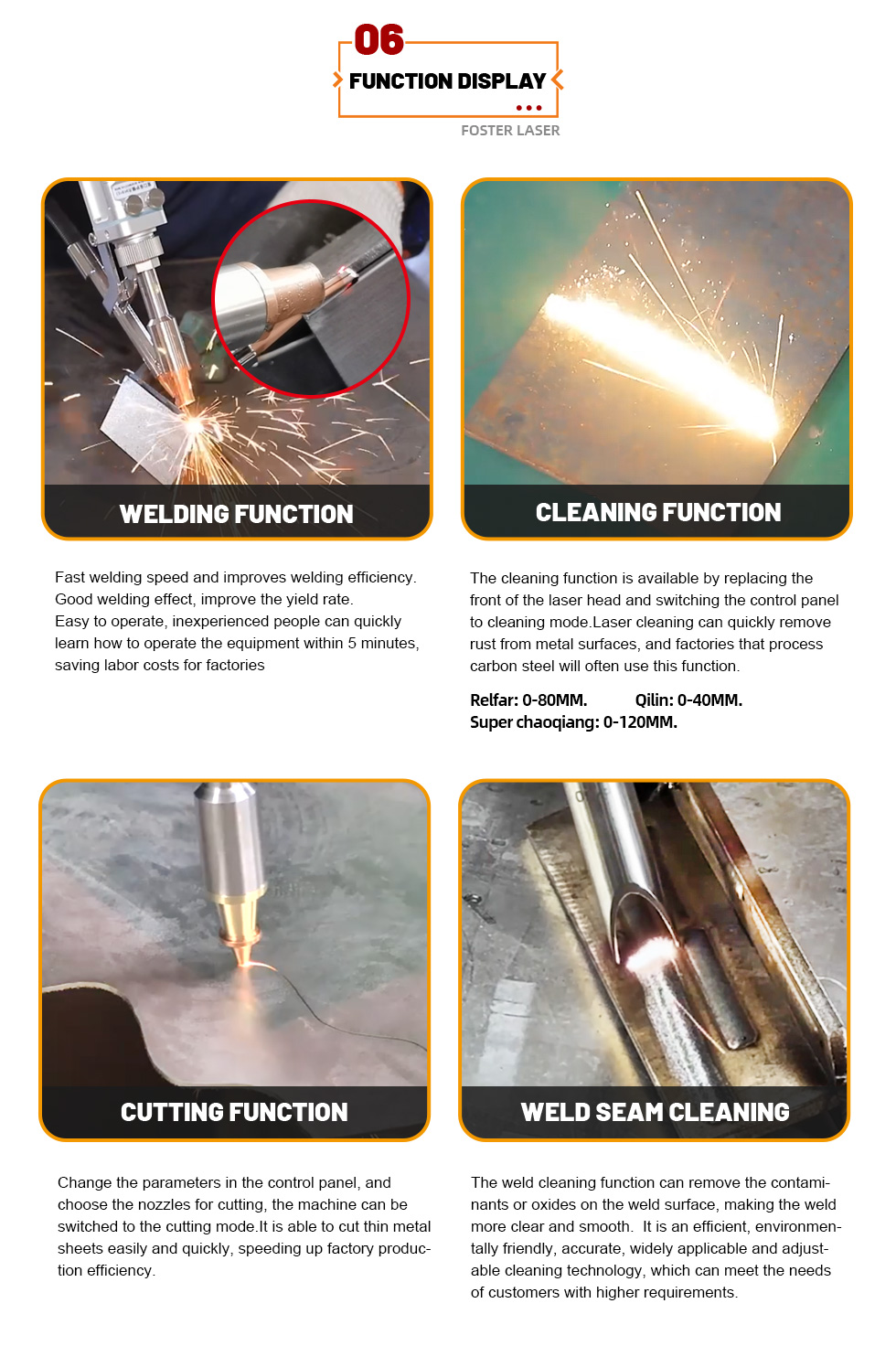 06
FUNCTION DISPLAY
FOSTER LASER

WELDING FUNCTION

Fast welding speed and improves welding efficiency. Good welding effect, improve the yield rate.
Easy to operate, inexperienced people can quickly learn how to operate the equipment within 5 minutes, saving labor costs for factories

CLEANING FUNCTION

The cleaning function is available by replacing the front of the laser head and switching the control panel to cleaning mode.Laser cleaning can quickly remove rust from metal surfaces, and factories that process carbon steel will often use this function.

Relfar: 0-80MM. Qilin: 0-40MM.
Super chaoqiang: 0-120MM.

CUTTING FUNCTION

Change the parameters in the control panel, and choose the nozzles for cutting, the machine can be switched to the cutting mode.It is able to cut thin metal sheets easily and quickly, speeding up factory production efficiency.

WELD SEAM CLEANING

The weld cleaning function can remove the contaminants or oxides on the weld surface, making the weld more clear and smooth. It is an efficient, environmentally friendly, accurate, widely applicable and adjustable cleaning technology, which can meet the needs of customers with higher requirements.